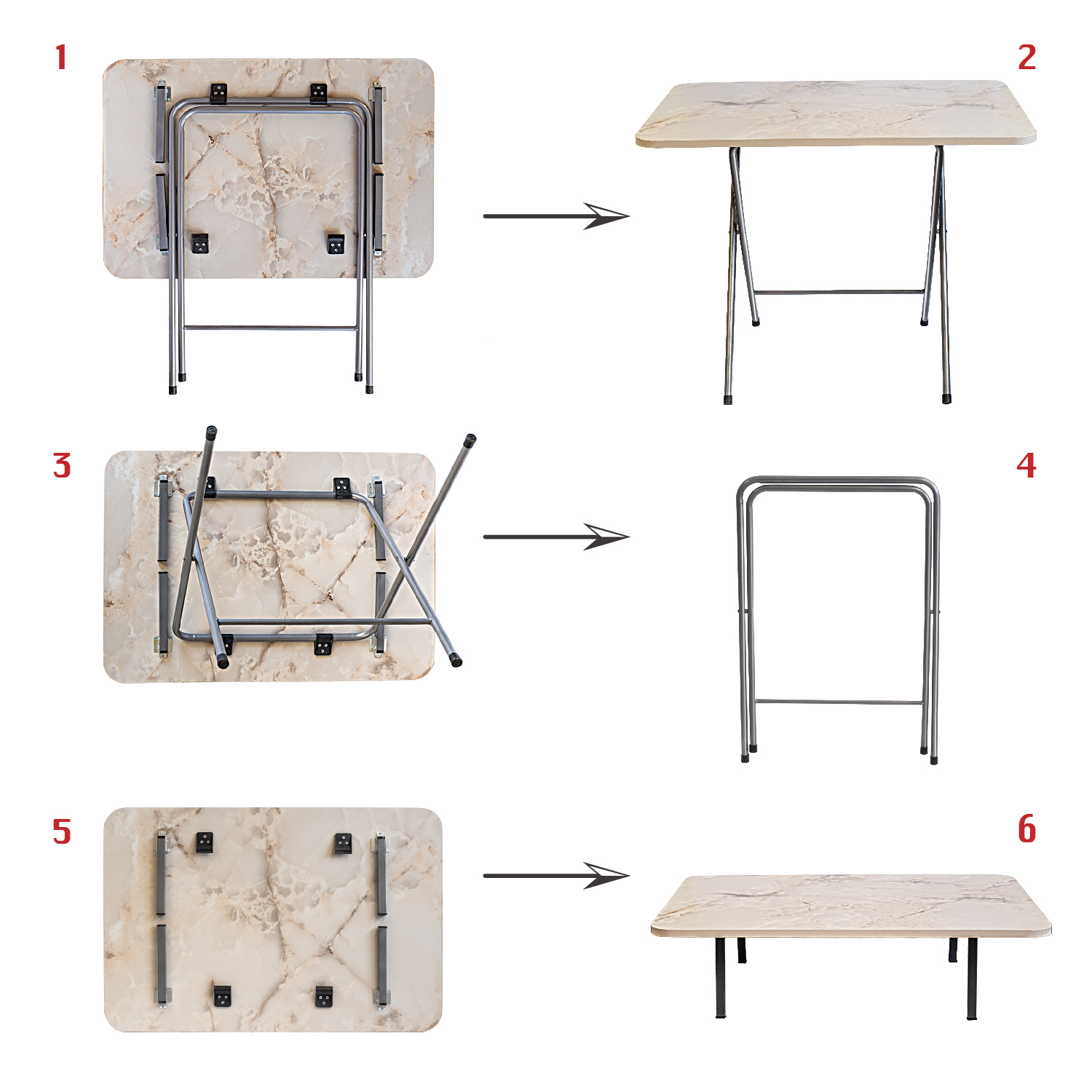 1

2

3

4

5

6